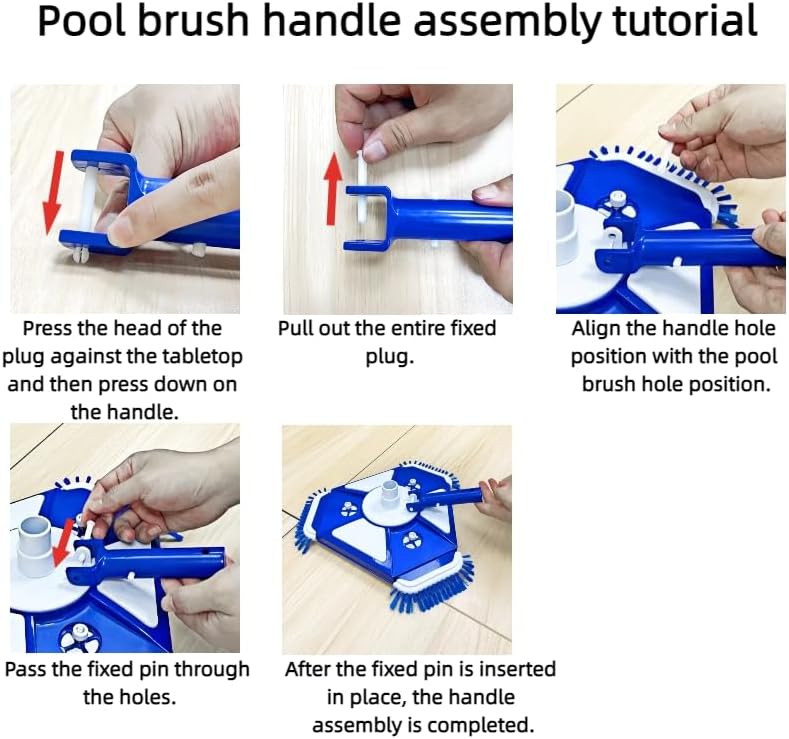 Pool brush handle assembly tutorial

Press the head of the plug against the tabletop and then press down on the handle.

Pull out the entire fixed plug.

Align the handle hole position with the pool brush hole position.

Pass the fixed pin through the holes.

After the fixed pin is inserted in place, the handle assembly is completed.